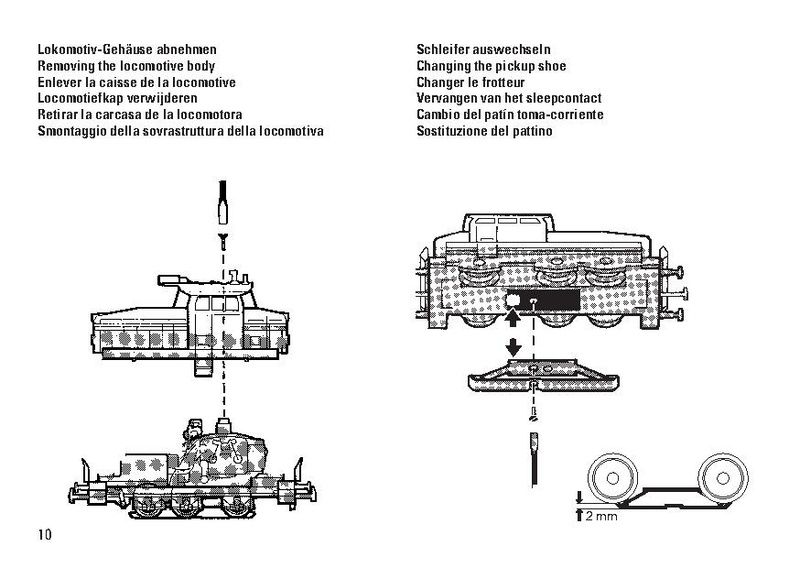 Lokomotiv-Gehäuse abnehmen
Removing the locomotive body
Enlever la caisse de la locomotive
Locomotiefkap verwijderen
Retirar la carcasa de la locomotora
Smontaggio della sovrastruttura della locomotiva

Schleifer auswechseln
Changing the pickup shoe
Changer le frotteur
Vervangen van het sleepcontact
Cambio del patín toma-corriente
Sostituzione del pattino

2 mm

10