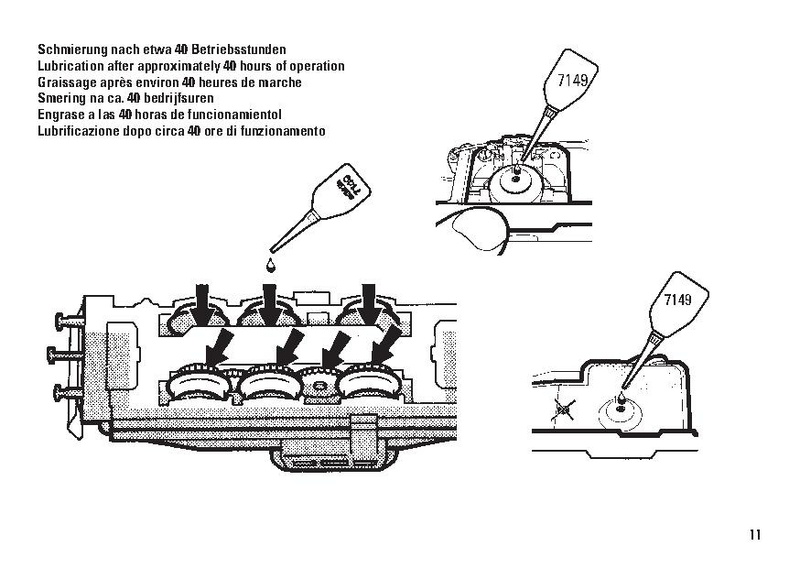 Schmierung nach etwa 40 Betriebsstunden
Lubrication after approximately 40 hours of operation
Graissage après environ 40 heures de marche
Smering na ca. 40 bedrijfsuren
Engrase a las 40 horas de funcionamientol
Lubrificazione dopo circa 40 ore di funzionamento

7149

7149

7149

11