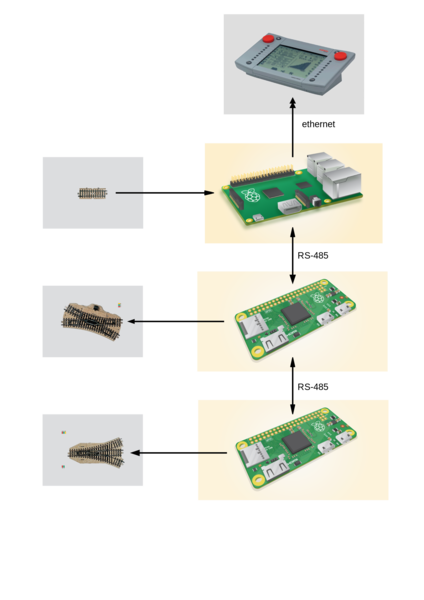 ethernet

RS-485

RS-485