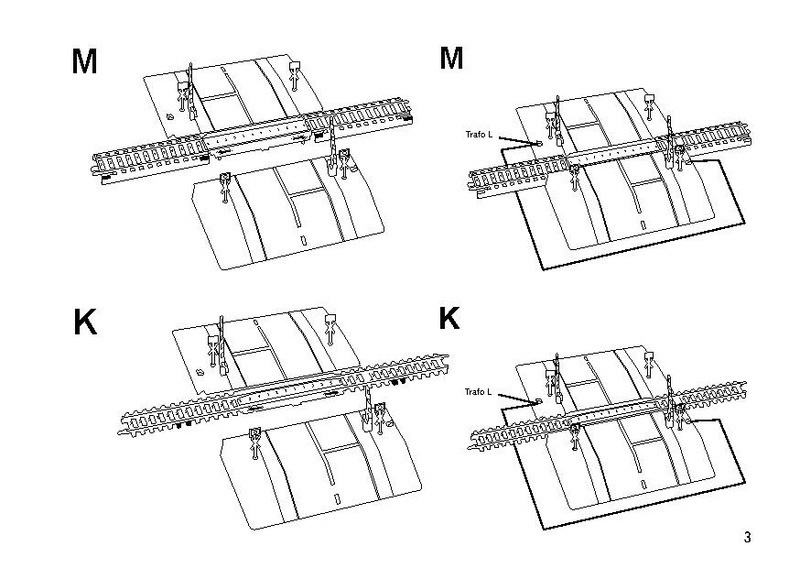 M

M

Trafo L

K

K

Trafo L

3