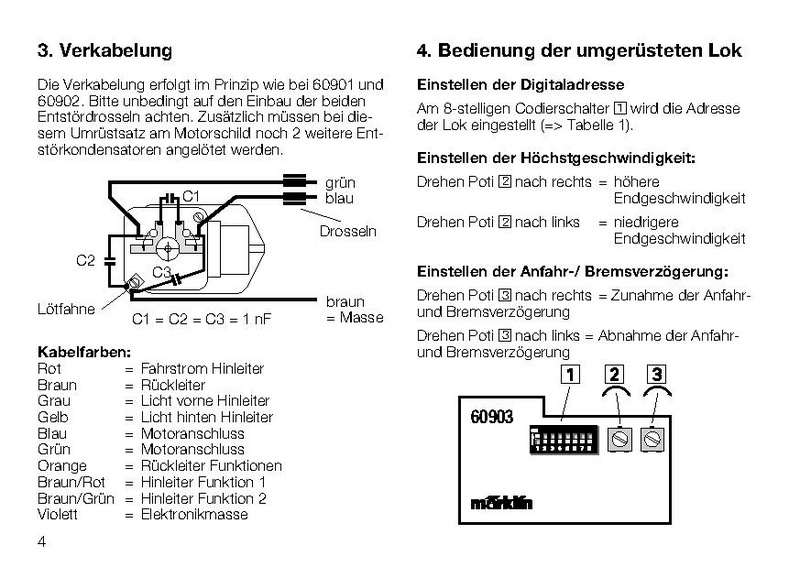 3. Verkabelung

Die Verkabelung erfolgt im Prinzip wie bei 60901 und 60902. Bitte unbedingt auf den Einbau der beiden Entstördrosseln achten. Zusätzlich müssen bei diesem Umrüstsatz am Motorschild noch 2 weitere Entstörkondensatoren angelötet werden.

C1
grün
blau
Drosseln
C2
C3
Lötfahne
braun
= Masse
C1 = C2 = C3 = 1 nF

Kabelfarben:
Rot = Fahrstrom Hinleiter
Braun = Rückleiter
Grau = Licht vorne Hinleiter
Gelb = Licht hinten Hinleiter
Blau = Motoranschluss
Grün = Motoranschluss
Orange = Rückleiter Funktionen
Braun/Rot = Hinleiter Funktion 1
Braun/Grün = Hinleiter Funktion 2
Violett = Elektronikmasse

4

4. Bedienung der umgerüsteten Lok

Einstellen der Digitaladresse
Am 8-stelligen Codierschalter 1 wird die Adresse der Lok eingestellt (=> Tabelle 1).

Einstellen der Höchstgeschwindigkeit:
Drehen Poti 2 nach rechts = höhere Endgeschwindigkeit
Drehen Poti 2 nach links = niedrigere Endgeschwindigkeit

Einstellen der Anfahr-/ Bremsverzögerung:
Drehen Poti 3 nach rechts = Zunahme der Anfahr- und Bremsverzögerung
Drehen Poti 3 nach links = Abnahme der Anfahr- und Bremsverzögerung

1 2 3
60903
märklin