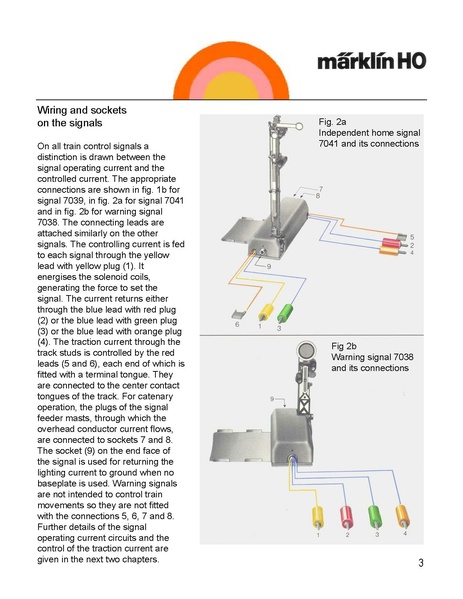 märklin HO

Wiring and sockets on the signals

On all train control signals a distinction is drawn between the signal operating current and the controlled current. The appropriate connections are shown in fig. 1b for signal 7039, in fig. 2a for signal 7041 and in fig. 2b for warning signal 7038. The connecting leads are attached similarly on the other signals. The controlling current is fed to each signal through the yellow lead with yellow plug (1). It energises the solenoid coils, generating the force to set the signal. The current returns either through the blue lead with red plug (2) or the blue lead with green plug (3) or the blue lead with orange plug (4). The traction current through the track studs is controlled by the red leads (5 and 6), each end of which is fitted with a terminal tongue. They are connected to the center contact tongues of the track. For catenary operation, the plugs of the signal feeder masts, through which the overhead conductor current flows, are connected to sockets 7 and 8. The socket (9) on the end face of the signal is used for returning the lighting current to ground when no baseplate is used. Warning signals are not intended to control train movements so they are not fitted with the connections 5, 6, 7 and 8. Further details of the signal operating current circuits and the control of the traction current are given in the next two chapters.

Fig. 2a
Independent home signal 7041 and its connections

7
8
5
2
4
9
6
1
3

Fig 2b
Warning signal 7038 and its connections

9
1
2
3
4

3