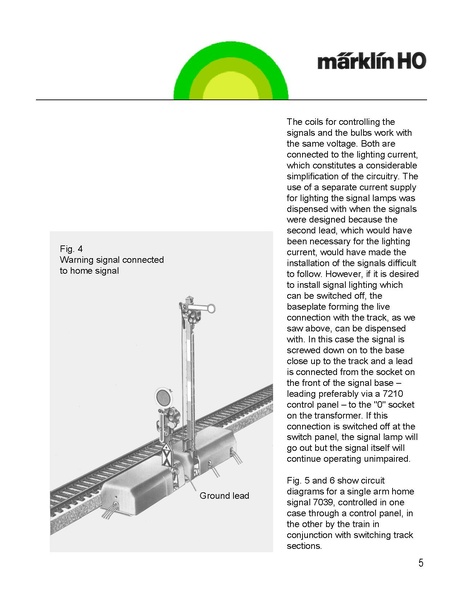 märklin HO

Fig. 4
Warning signal connected to home signal

Ground lead

The coils for controlling the signals and the bulbs work with the same voltage. Both are connected to the lighting current, which constitutes a considerable simplification of the circuitry. The use of a separate current supply for lighting the signal lamps was dispensed with when the signals were designed because the second lead, which would have been necessary for the lighting current, would have made the installation of the signals difficult to follow. However, if it is desired to install signal lighting which can be switched off, the baseplate forming the live connection with the track, as we saw above, can be dispensed with. In this case the signal is screwed down on to the base close up to the track and a lead is connected from the socket on the front of the signal base – leading preferably via a 7210 control panel – to the "0" socket on the transformer. If this connection is switched off at the switch panel, the signal lamp will go out but the signal itself will continue operating unimpaired.

Fig. 5 and 6 show circuit diagrams for a single arm home signal 7039, controlled in one case through a control panel, in the other by the train in conjunction with switching track sections.

5