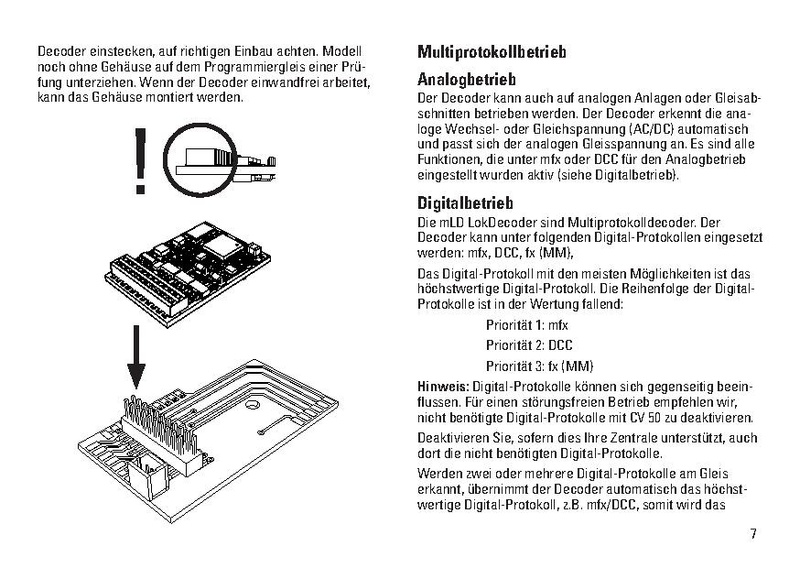 Decoder einstecken, auf richtigen Einbau achten. Modell noch ohne Gehäuse auf dem Programmiergleis einer Prüfung unterziehen. Wenn der Decoder einwandfrei arbeitet, kann das Gehäuse montiert werden.

!

Multiprotokollbetrieb

Analogbetrieb

Der Decoder kann auch auf analogen Anlagen oder Gleisabschnitten betrieben werden. Der Decoder erkennt die analoge Wechsel- oder Gleichspannung (AC/DC) automatisch und passt sich der analogen Gleisspannung an. Es sind alle Funktionen, die unter mfx oder DCC für den Analogbetrieb eingestellt wurden aktiv (siehe Digitalbetrieb).

Digitalbetrieb

Die mLD LokDecoder sind Multiprotokolldecoder. Der Decoder kann unter folgenden Digital-Protokollen eingesetzt werden: mfx, DCC, fx (MM),

Das Digital-Protokoll mit den meisten Möglichkeiten ist das höchstwertige Digital-Protokoll. Die Reihenfolge der Digital-Protokolle ist in der Wertung fallend:

Priorität 1: mfx

Priorität 2: DCC

Priorität 3: fx (MM)

Hinweis: Digital-Protokolle können sich gegenseitig beeinflussen. Für einen störungsfreien Betrieb empfehlen wir, nicht benötigte Digital-Protokolle mit CV 50 zu deaktivieren.

Deaktivieren Sie, sofern dies Ihre Zentrale unterstützt, auch dort die nicht benötigten Digital-Protokolle.

Werden zwei oder mehrere Digital-Protokolle am Gleis erkannt, übernimmt der Decoder automatisch das höchstwertige Digital-Protokoll, z.B. mfx/DCC, somit wird das

7