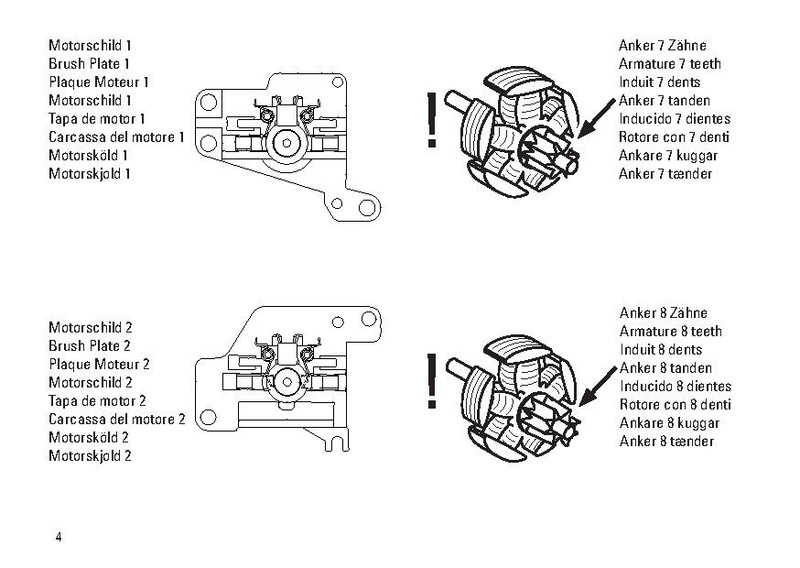 Motorschild 1
Brush Plate 1
Plaque Moteur 1
Motorschild 1
Tapa de motor 1
Carcassa del motore 1
Motorsköld 1
Motorskjold 1

!

Anker 7 Zähne
Armature 7 teeth
Induit 7 dents
Anker 7 tanden
Inducido 7 dientes
Rotore con 7 denti
Ankare 7 kuggar
Anker 7 tænder

Motorschild 2
Brush Plate 2
Plaque Moteur 2
Motorschild 2
Tapa de motor 2
Carcassa del motore 2
Motorsköld 2
Motorskjold 2

!

Anker 8 Zähne
Armature 8 teeth
Induit 8 dents
Anker 8 tanden
Inducido 8 dientes
Rotore con 8 denti
Ankare 8 kuggar
Anker 8 tænder

4